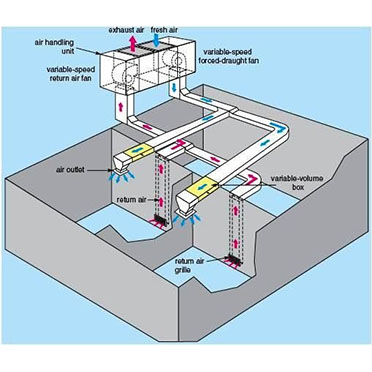 exhaust air
fresh air
air handling unit
variable-speed forced-draught fan
variable-speed return air fan
air outlet
variable-volume box
return air
return air grille